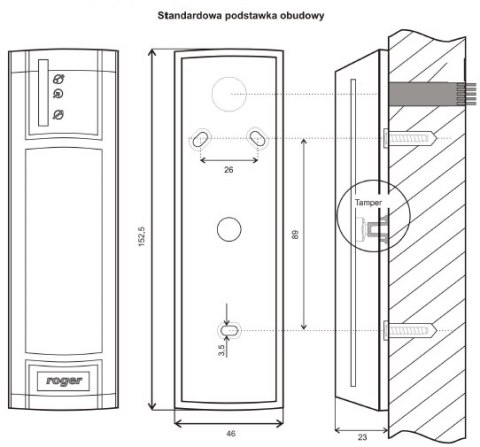 Standardowa podstawka obudowy

roger

152,5

26

89

3,5

46

Tamper

23