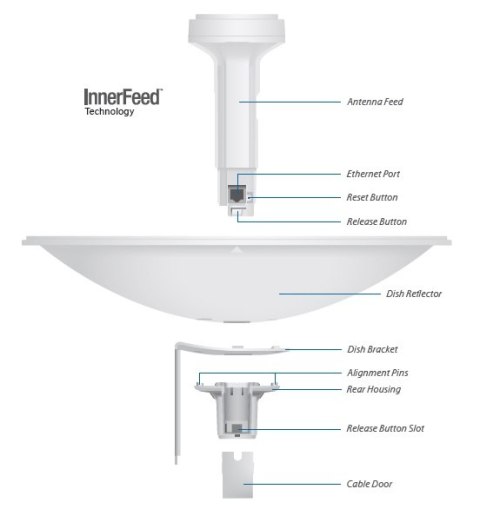 InnerFeed™
Technology

Antenna Feed

Ethernet Port

Reset Button

Release Button

Dish Reflector

Dish Bracket

Alignment Pins

Rear Housing

Release Button Slot

Cable Door